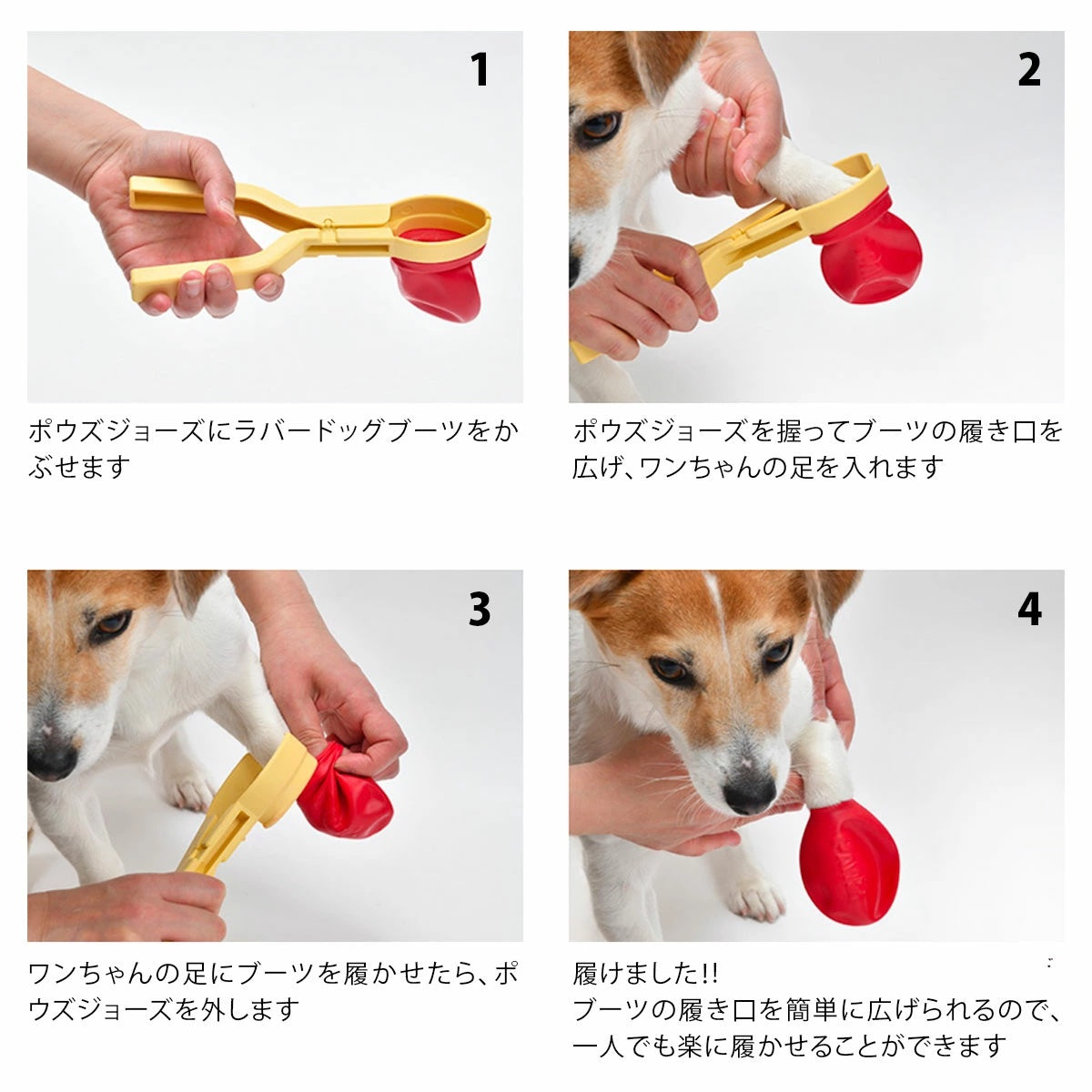 1

ポウズジョーズにラバードッグブーツをかぶせます

2

ポウズジョーズを握ってブーツの履き口を広げ、ワンちゃんの足を入れます

3

ワンちゃんの足にブーツを履かせたら、ポウズジョーズを外します

4

履けました!!
ブーツの履き口を簡単に広げられるので、一人でも楽に履かせることができます